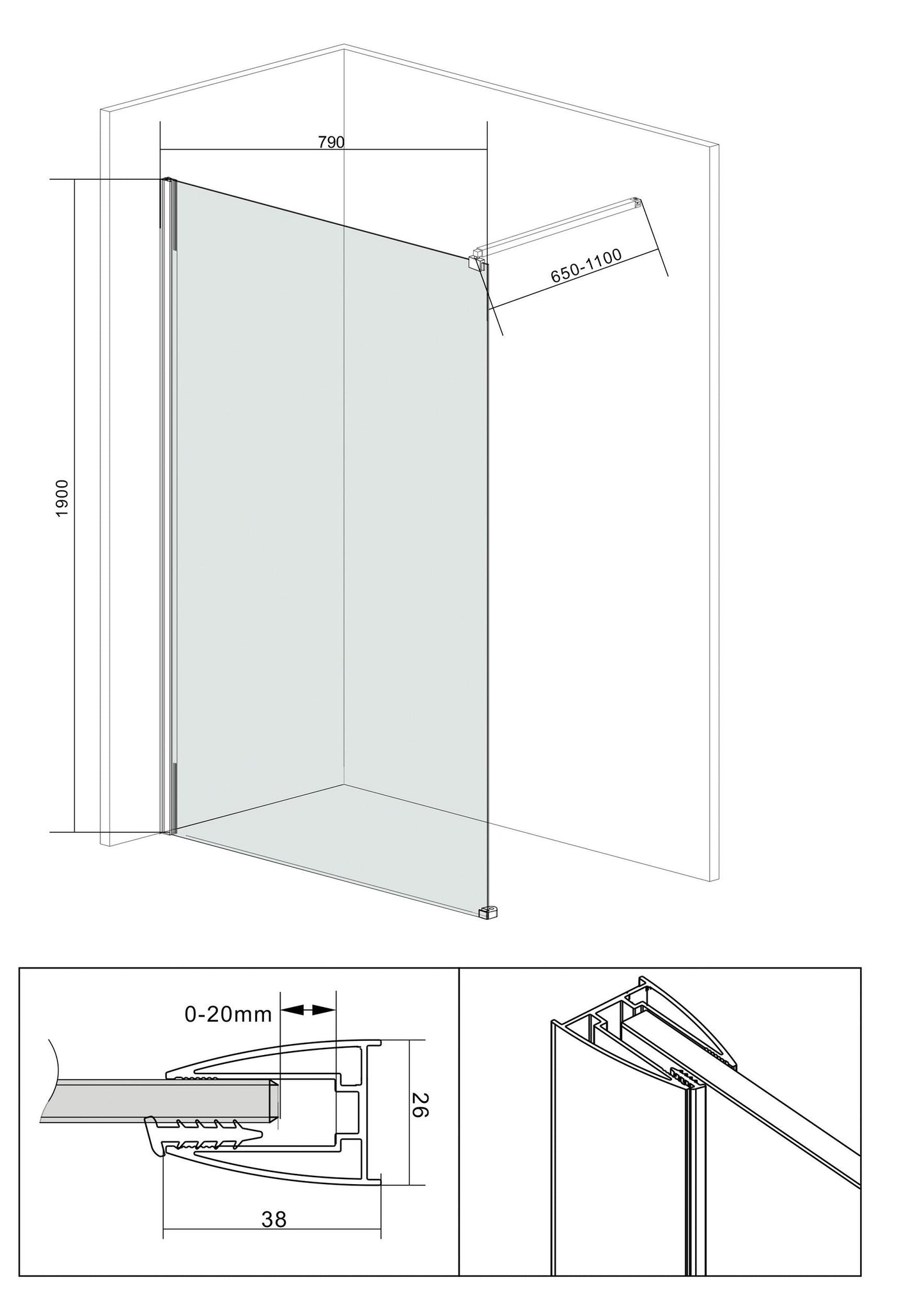 790

650-1100

1900

0-20mm

26

38