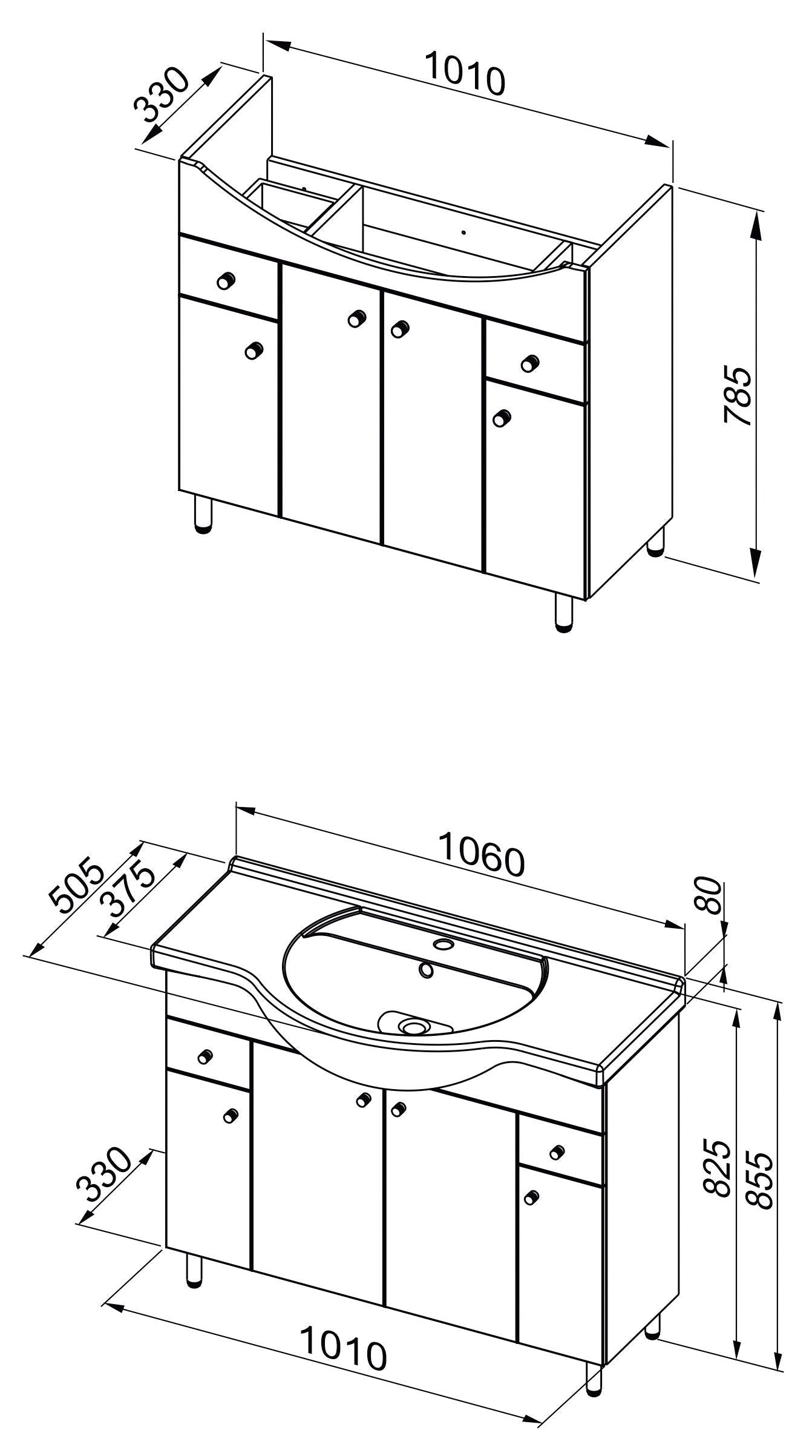 330
1010
785

505
375
1060
80
330
825
855
1010